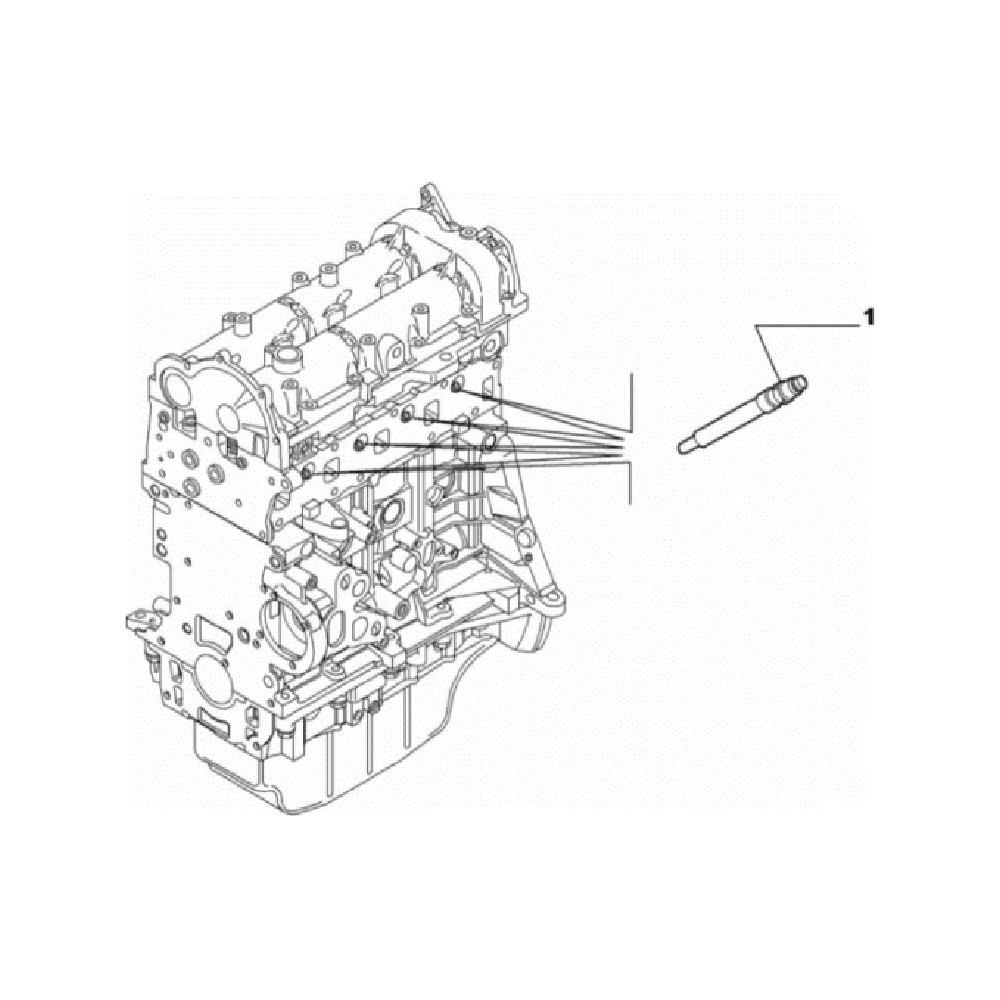 1